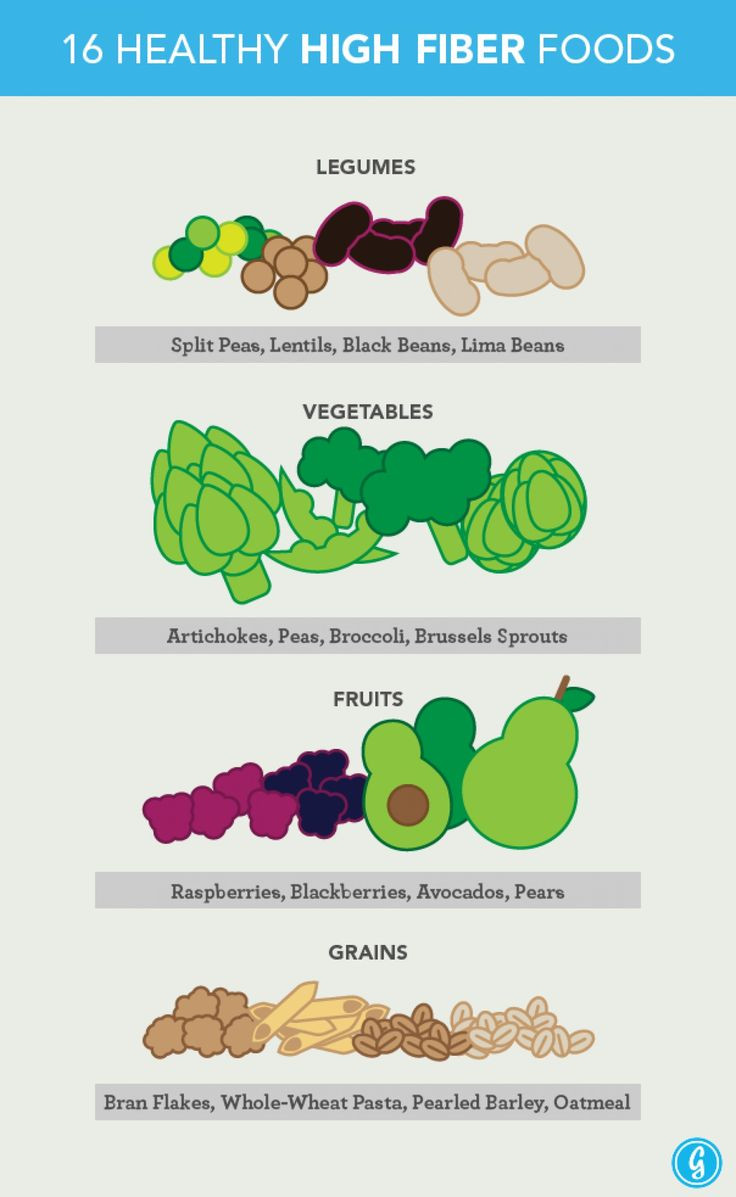 16 HEALTHY HIGH FIBER FOODS

LEGUMES

Split Peas, Lentils, Black Beans, Lima Beans

VEGETABLES

Artichokes, Peas, Broccoli, Brussels Sprouts

FRUITS

Raspberries, Blackberries, Avocados, Pears

GRAINS

Bran Flakes, Whole-Wheat Pasta, Pearled Barley, Oatmeal

G