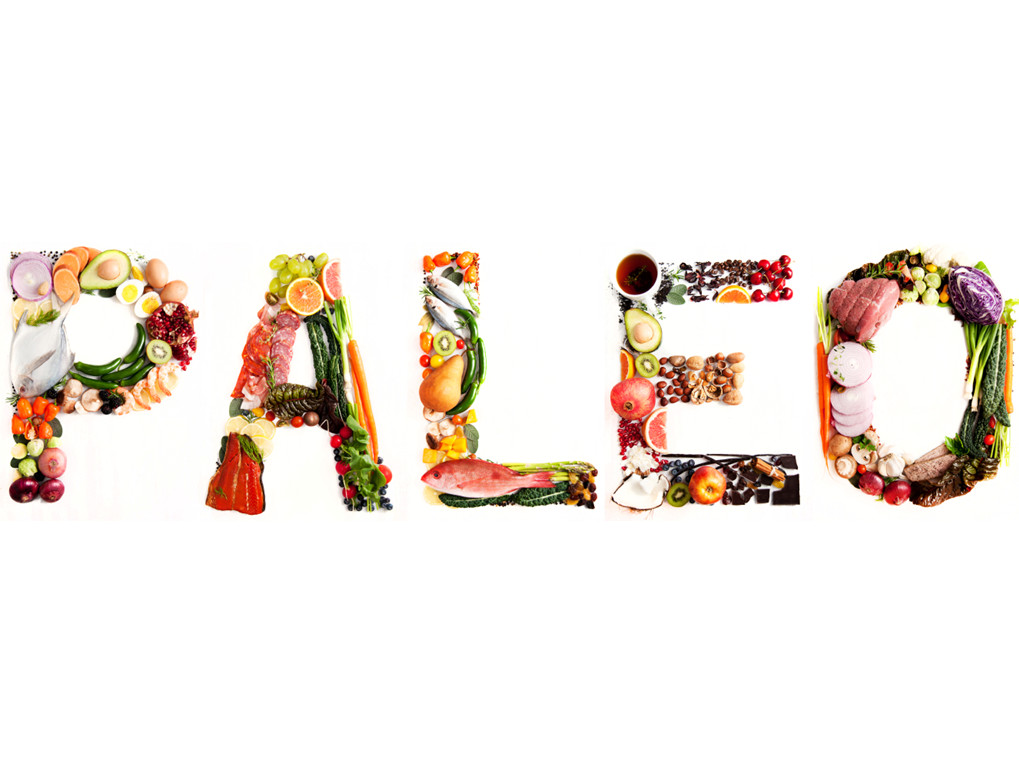 PALEO