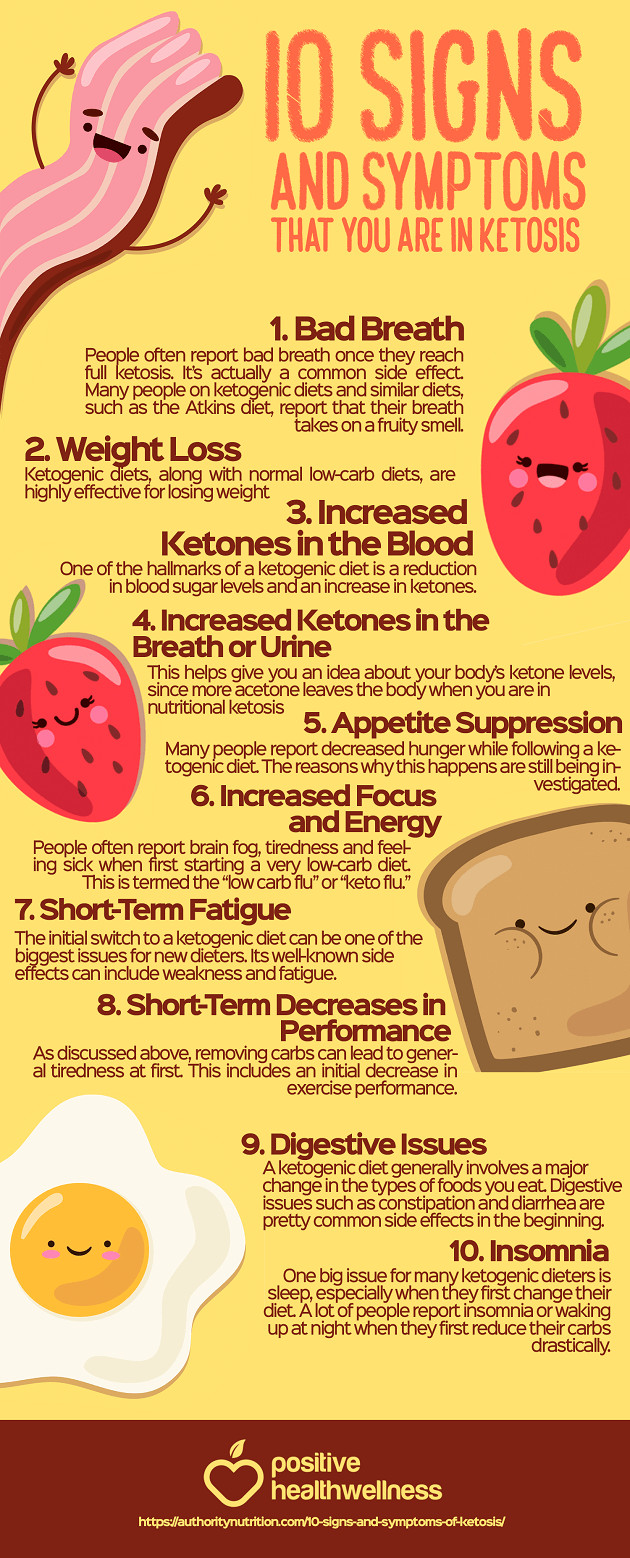 10 SIGNS AND SYMPTOMS THAT YOU ARE IN KETOSIS

1. Bad Breath
People often report bad breath once they reach full ketosis. It's actually a common side effect. Many people on ketogenic diets and similar diets, such as the Atkins diet, report that their breath takes on a fruity smell.

2. Weight Loss
Ketogenic diets, along with normal low-carb diets, are highly effective for losing weight

3. Increased Ketones in the Blood
One of the hallmarks of a ketogenic diet is a reduction in blood sugar levels and an increase in ketones.

4. Increased Ketones in the Breath or Urine
This helps give you an idea about your body's ketone levels, since more acetone leaves the body when you are in nutritional ketosis

5. Appetite Suppression
Many people report decreased hunger while following a ketogenic diet. The reasons why this happens are still being investigated.

6. Increased Focus and Energy
People often report brain fog, tiredness and feeling sick when first starting a very low-carb diet. This is termed the "low carb flu" or "keto flu."

7. Short-Term Fatigue
The initial switch to a ketogenic diet can be one of the biggest issues for new dieters. Its well-known side effects can include weakness and fatigue.

8. Short-Term Decreases in Performance
As discussed above, removing carbs can lead to general tiredness at first. This includes an initial decrease in exercise performance.

9. Digestive Issues
A ketogenic diet generally involves a major change in the types of foods you eat. Digestive issues such as constipation and diarrhea are pretty common side effects in the beginning.

10. Insomnia
One big issue for many ketogenic dieters is sleep, especially when they first change their diet. A lot of people report insomnia or waking up at night when they first reduce their carbs drastically.

positive healthwellness

https://authoritynutrition.com/10-signs-and-symptoms-of-ketosis/