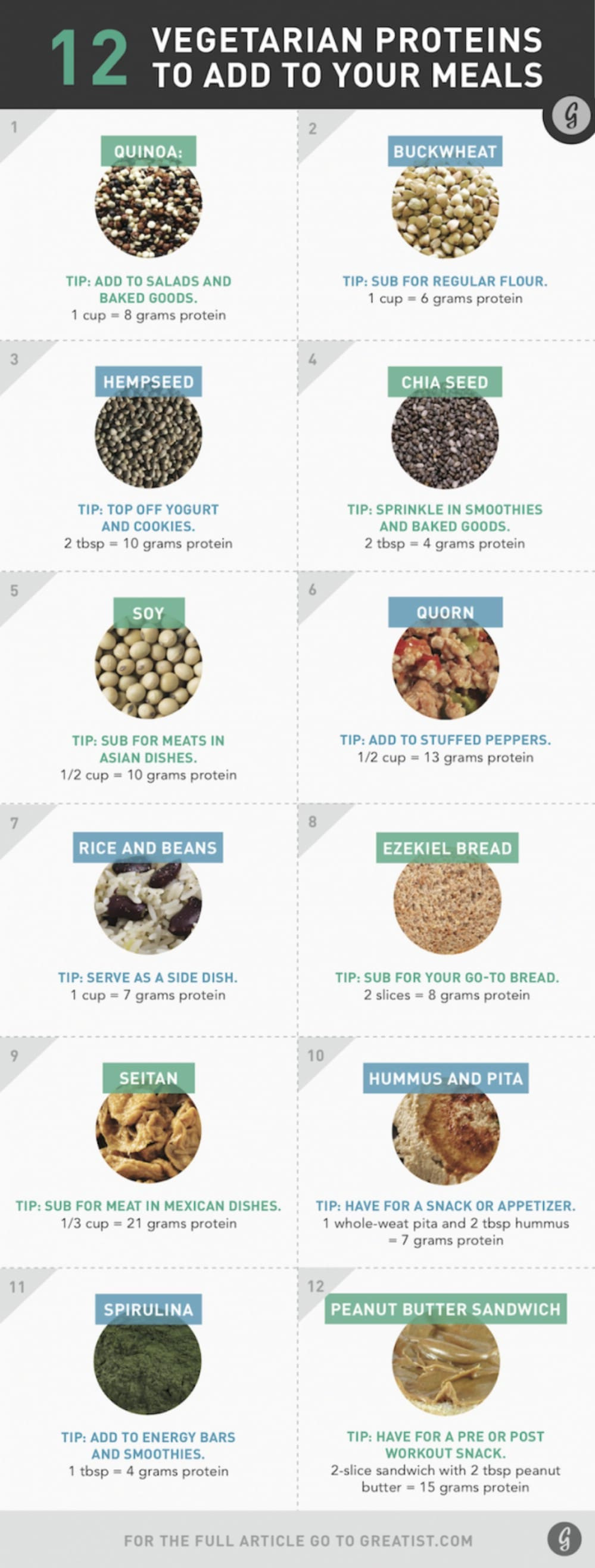 12 VEGETARIAN PROTEINS TO ADD TO YOUR MEALS

G

1
QUINOA:
TIP: ADD TO SALADS AND BAKED GOODS.
1 cup = 8 grams protein

2
BUCKWHEAT
TIP: SUB FOR REGULAR FLOUR.
1 cup = 6 grams protein

3
HEMPSEED
TIP: TOP OFF YOGURT AND COOKIES.
2 tbsp = 10 grams protein

4
CHIA SEED
TIP: SPRINKLE IN SMOOTHIES AND BAKED GOODS.
2 tbsp = 4 grams protein

5
SOY
TIP: SUB FOR MEATS IN ASIAN DISHES.
1/2 cup = 10 grams protein

6
QUORN
TIP: ADD TO STUFFED PEPPERS.
1/2 cup = 13 grams protein

7
RICE AND BEANS
TIP: SERVE AS A SIDE DISH.
1 cup = 7 grams protein

8
EZEKIEL BREAD
TIP: SUB FOR YOUR GO-TO BREAD.
2 slices = 8 grams protein

9
SEITAN
TIP: SUB FOR MEAT IN MEXICAN DISHES.
1/3 cup = 21 grams protein

10
HUMMUS AND PITA
TIP: HAVE FOR A SNACK OR APPETIZER.
1 whole-weat pita and 2 tbsp hummus = 7 grams protein

11
SPIRULINA
TIP: ADD TO ENERGY BARS AND SMOOTHIES.
1 tbsp = 4 grams protein

12
PEANUT BUTTER SANDWICH
TIP: HAVE FOR A PRE OR POST WORKOUT SNACK.
2-slice sandwich with 2 tbsp peanut butter = 15 grams protein

FOR THE FULL ARTICLE GO TO GREATIST.COM

G